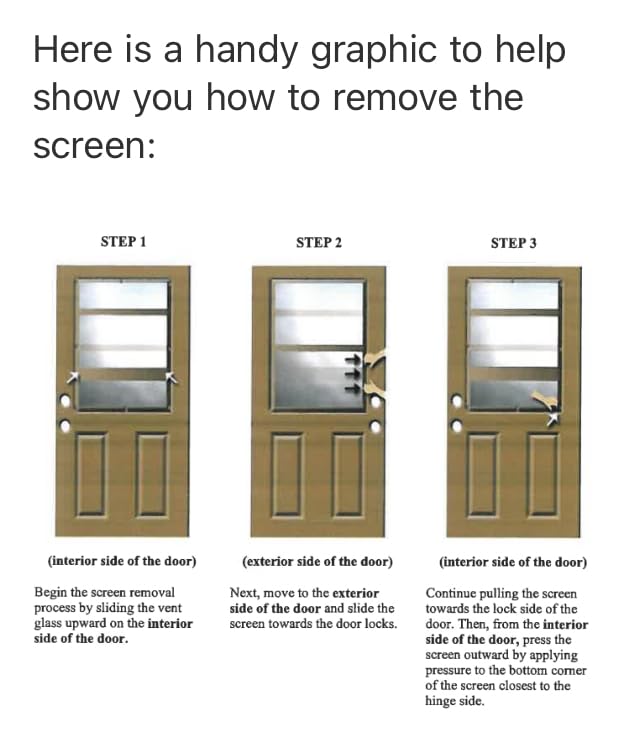 Here is a handy graphic to help show you how to remove the screen:

STEP 1

(interior side of the door)

Begin the screen removal process by sliding the vent glass upward on the interior side of the door.

STEP 2

(exterior side of the door)

Next, move to the exterior side of the door and slide the screen towards the door locks.

STEP 3

(interior side of the door)

Continue pulling the screen towards the lock side of the door. Then, from the interior side of the door, press the screen outward by applying pressure to the bottom corner of the screen closest to the hinge side.